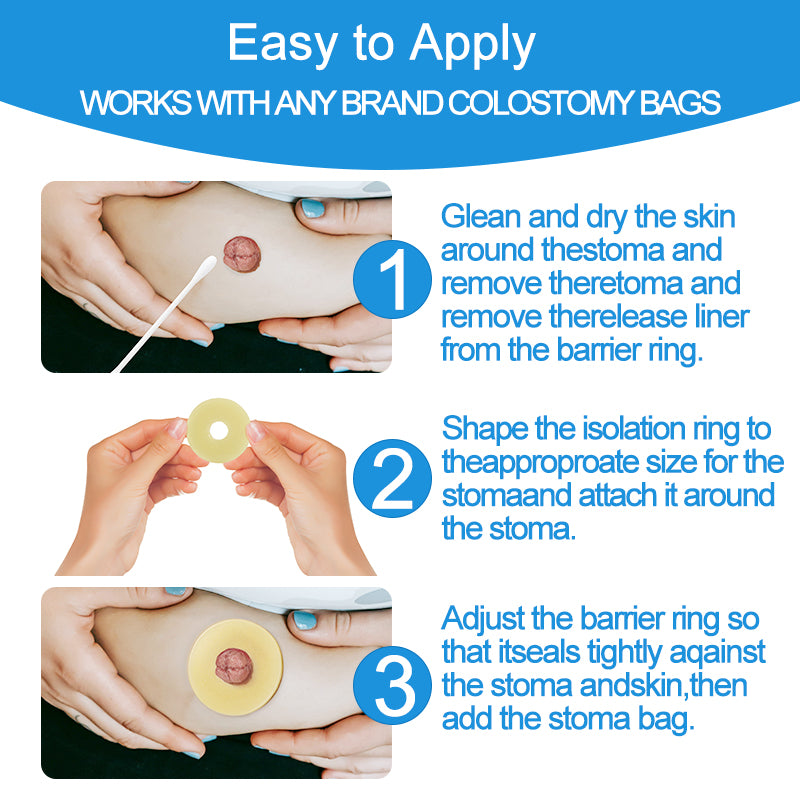 Easy to Apply

WORKS WITH ANY BRAND COLOSTOMY BAGS

1

Glean and dry the skin around thestoma and remove theretoma and remove therelease liner from the barrier ring.

2

Shape the isolation ring to theapproproate size for the stomaand attach it around the stoma.

3

Adjust the barrier ring so that itseals tightly aqainst the stoma andskin,then add the stoma bag.